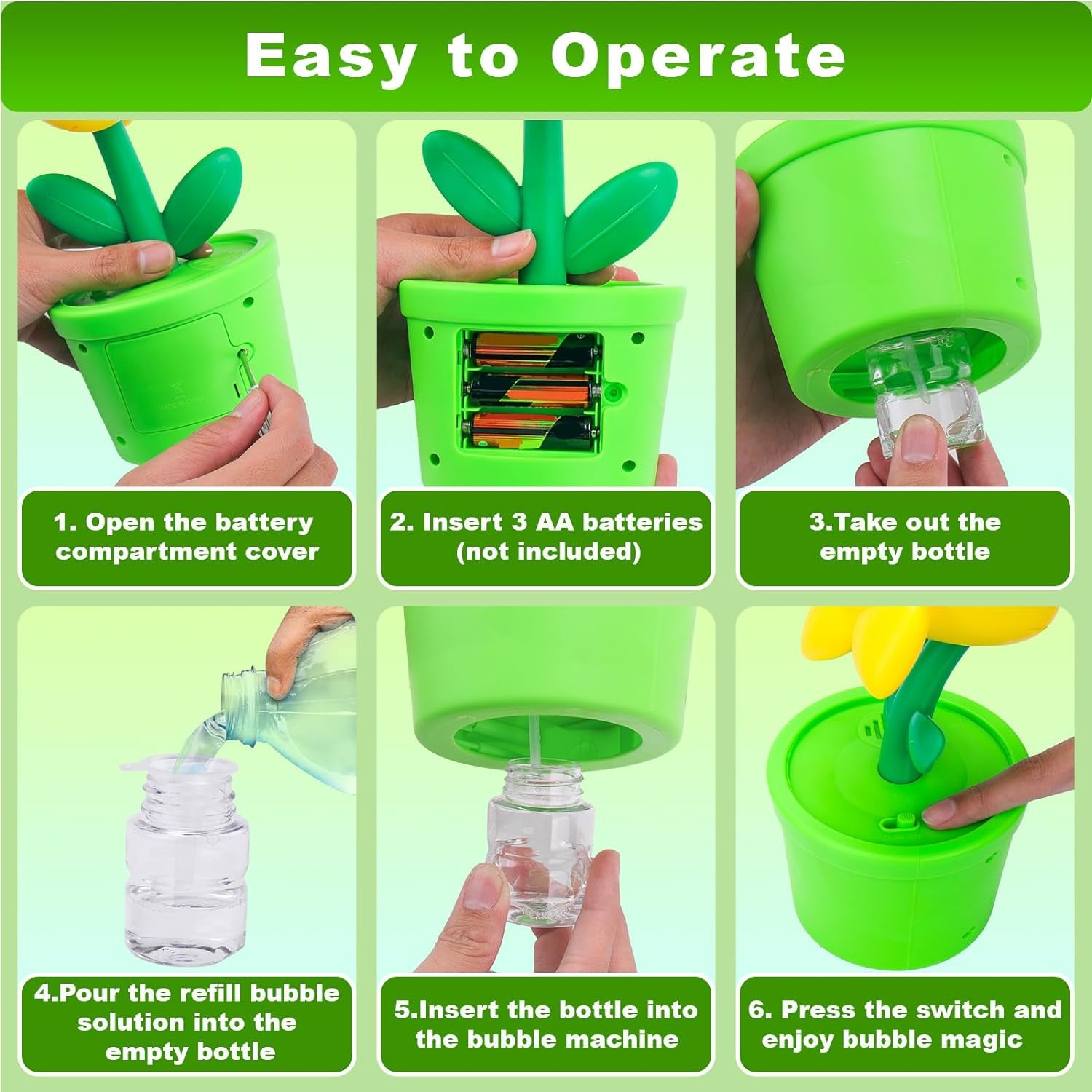 Easy to Operate

1. Open the battery compartment cover

2. Insert 3 AA batteries (not included)

3.Take out the empty bottle

4.Pour the refill bubble solution into the empty bottle

5.Insert the bottle into the bubble machine

6. Press the switch and enjoy bubble magic